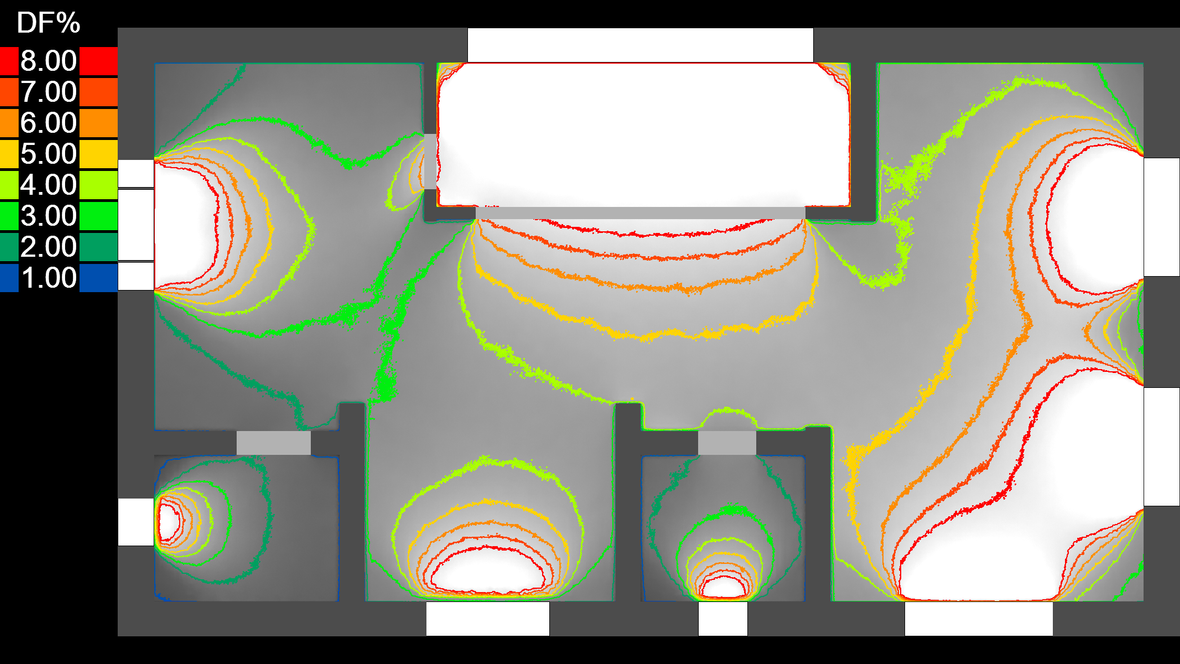 DF%
8.00
7.00
6.00
5.00
4.00
3.00
2.00
1.00