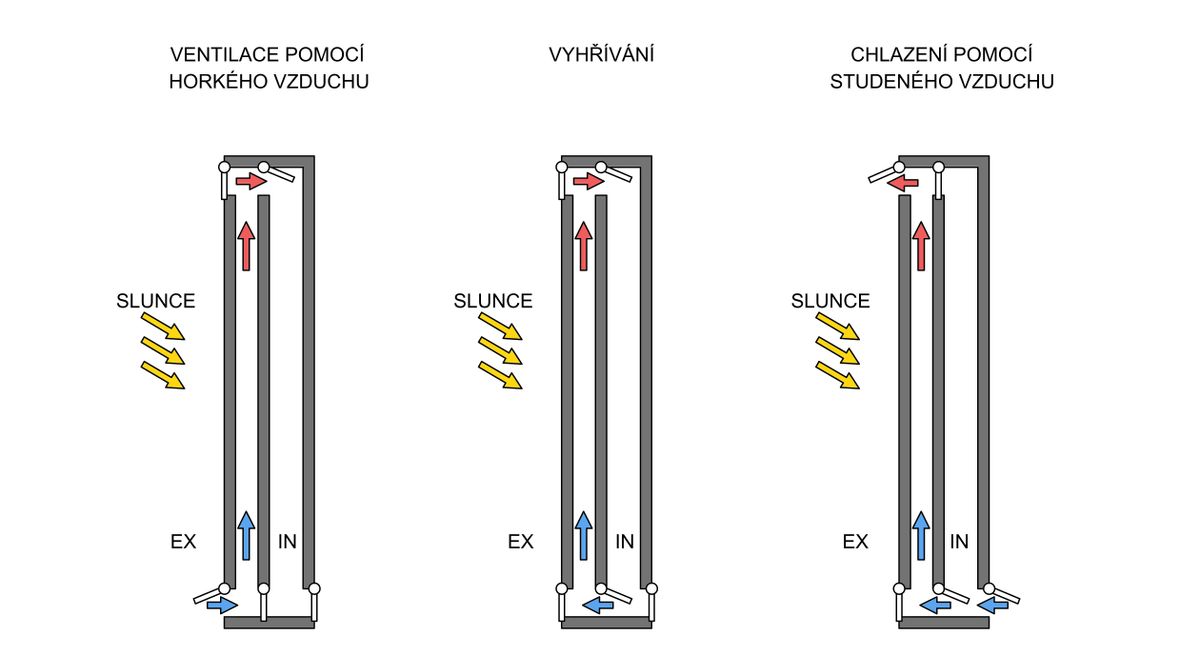 VENTILACE POMOCÍ HORKÉHO VZDUCHU

SLUNCE

EX

IN

VYHŘÍVÁNÍ

SLUNCE

EX

IN

CHLAZENÍ POMOCÍ STUDENÉHO VZDUCHU

SLUNCE

EX

IN